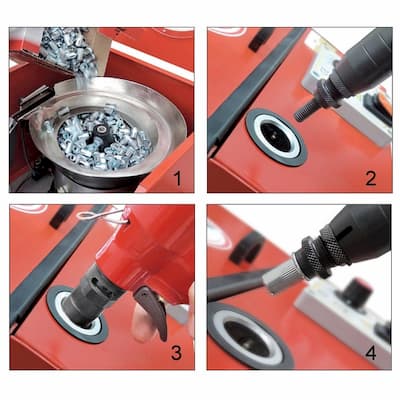 1

2

3

4